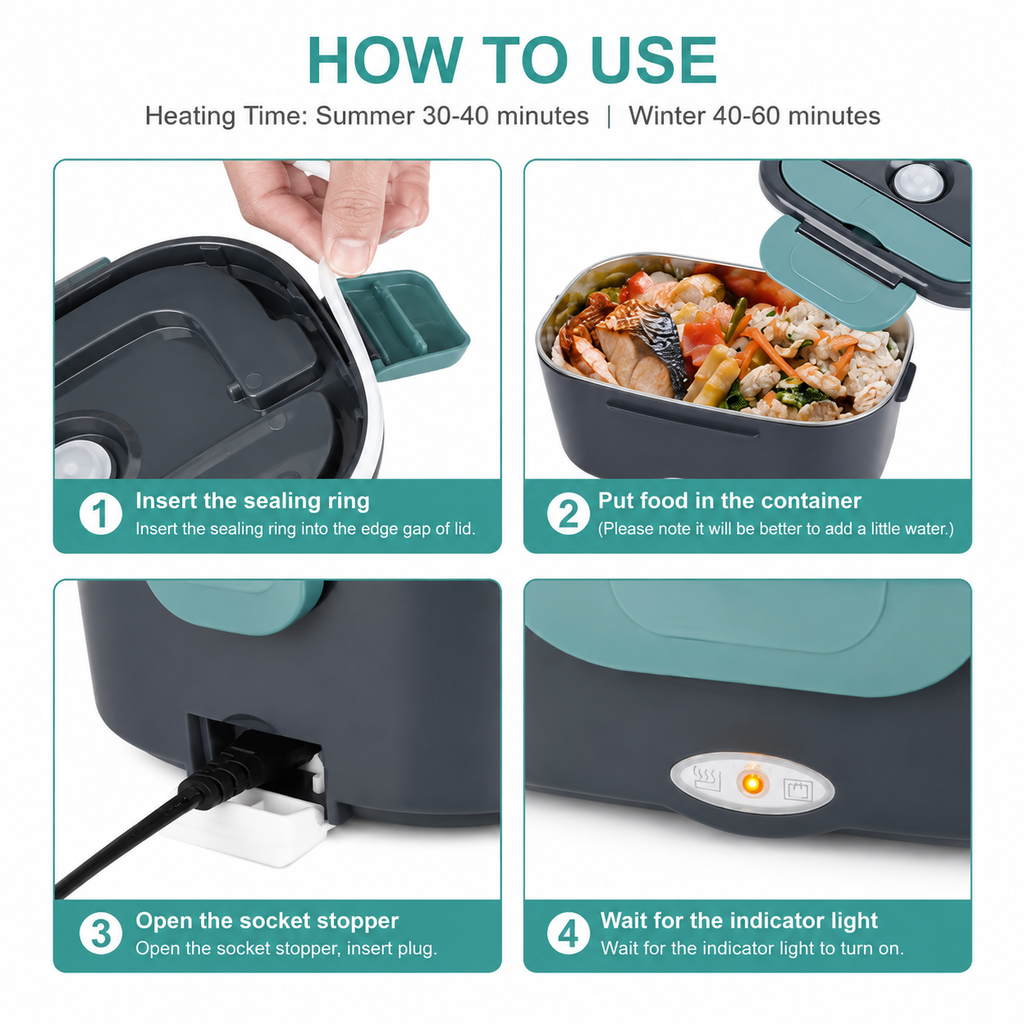 HOW TO USE

Heating Time: Summer 30-40 minutes | Winter 40-60 minutes

1 Insert the sealing ring
Insert the sealing ring into the edge gap of lid.

2 Put food in the container
(Please note it will be better to add a little water.)

3 Open the socket stopper
Open the socket stopper, insert plug.

4 Wait for the indicator light
Wait for the indicator light to turn on.